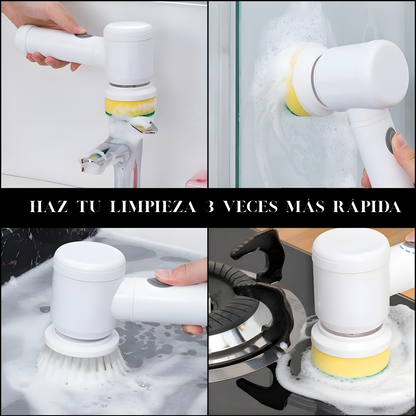 HAZ TU LIMPIEZA 3 VECES MÁS RÁPIDA